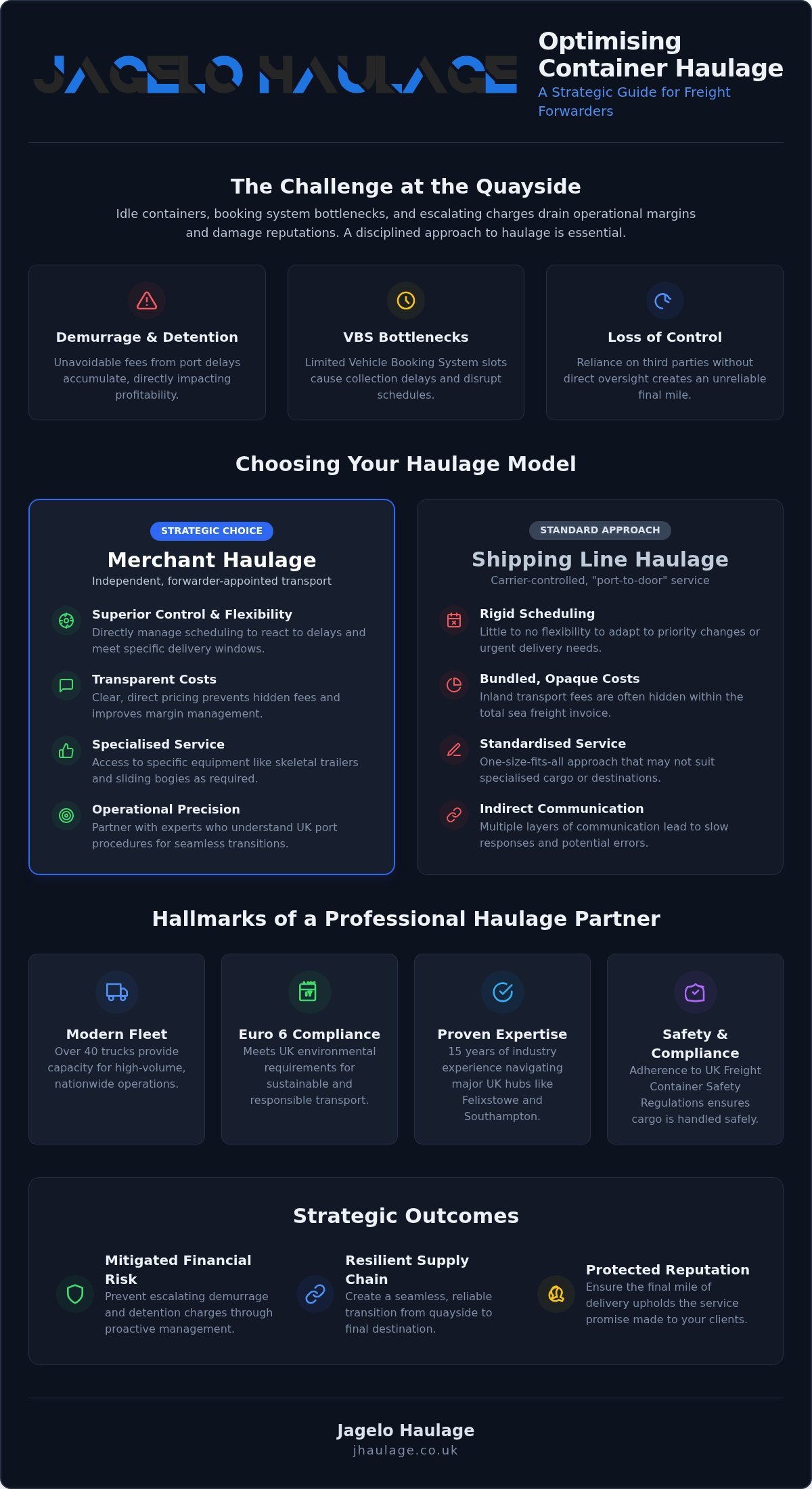 JAGELO HAULAGE

Optimising Container Haulage

A Strategic Guide for Freight Forwarders

The Challenge at the Quayside

Idle containers, booking system bottlenecks, and escalating charges drain operational margins and damage reputations. A disciplined approach to haulage is essential.

Demurrage & Detention

Unavoidable fees from port delays accumulate, directly impacting profitability.

VBS Bottlenecks

Limited Vehicle Booking System slots cause collection delays and disrupt schedules.

Loss of Control

Reliance on third parties without direct oversight creates an unreliable final mile.

Choosing Your Haulage Model

STRATEGIC CHOICE

Merchant Haulage

Independent, forwarder-appointed transport

Superior Control & Flexibility

Directly manage scheduling to react to delays and meet specific delivery windows.

Transparent Costs

Clear, direct pricing prevents hidden fees and improves margin management.

Specialised Service

Access to specific equipment like skeletal trailers and sliding bogies as required.

Operational Precision

Partner with experts who understand UK port procedures for seamless transitions.

STANDARD APPROACH

Shipping Line Haulage

Carrier-controlled, "port-to-door" service

Rigid Scheduling

Little to no flexibility to adapt to priority changes or urgent delivery needs.

Bundled, Opaque Costs

Inland transport fees are often hidden within the total sea freight invoice.

Standardised Service

One-size-fits-all approach that may not suit specialised cargo or destinations.

Indirect Communication

Multiple layers of communication lead to slow responses and potential errors.

Hallmarks of a Professional Haulage Partner

Modern Fleet

Over 40 trucks provide capacity for high-volume, nationwide operations.

Euro 6 Compliance

Meets UK environmental requirements for sustainable and responsible transport.

Proven Expertise

15 years of industry experience navigating major UK hubs like Felixstowe and Southampton.

Safety & Compliance

Adherence to UK Freight Container Safety Regulations ensures cargo is handled safely.

Strategic Outcomes

Mitigated Financial Risk

Prevent escalating demurrage and detention charges through proactive management.

Resilient Supply Chain

Create a seamless, reliable transition from quayside to final destination.

Protected Reputation

Ensure the final mile of delivery upholds the service promise made to your clients.

Jagelo Haulage

jhaulage.co.uk