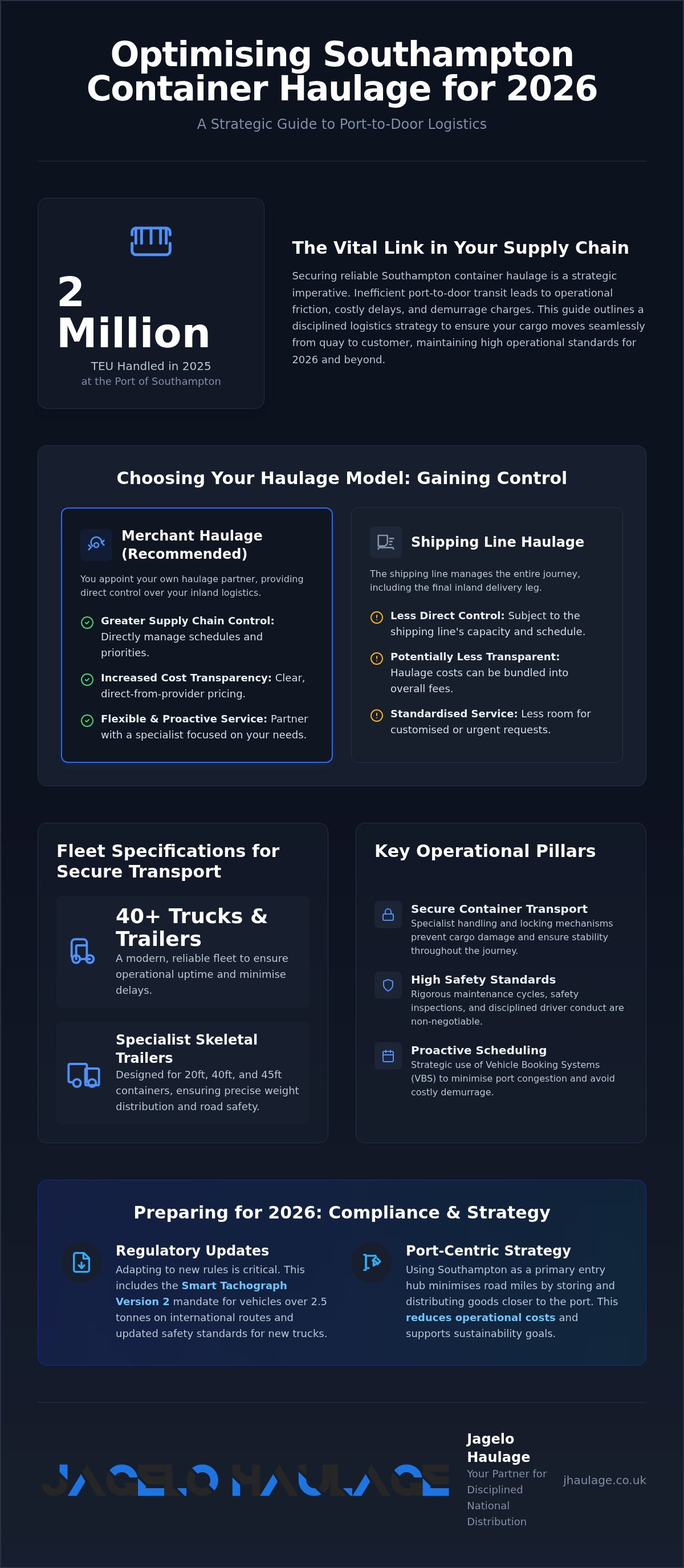 Optimising Southampton Container Haulage for 2026

A Strategic Guide to Port-to-Door Logistics

2 Million

TEU Handled in 2025
at the Port of Southampton

The Vital Link in Your Supply Chain

Securing reliable Southampton container haulage is a strategic imperative. Inefficient port-to-door transit leads to operational friction, costly delays, and demurrage charges. This guide outlines a disciplined logistics strategy to ensure your cargo moves seamlessly from quay to customer, maintaining high operational standards for 2026 and beyond.

Choosing Your Haulage Model: Gaining Control

Merchant Haulage (Recommended)

You appoint your own haulage partner, providing direct control over your inland logistics.

Greater Supply Chain Control: Directly manage schedules and priorities.

Increased Cost Transparency: Clear, direct-from-provider pricing.

Flexible & Proactive Service: Partner with a specialist focused on your needs.

Shipping Line Haulage

The shipping line manages the entire journey, including the final inland delivery leg.

Less Direct Control: Subject to the shipping line's capacity and schedule.

Potentially Less Transparent: Haulage costs can be bundled into overall fees.

Standardised Service: Less room for customised or urgent requests.

Fleet Specifications for Secure Transport

40+ Trucks & Trailers
A modern, reliable fleet to ensure operational uptime and minimise delays.

Specialist Skeletal Trailers
Designed for 20ft, 40ft, and 45ft containers, ensuring precise weight distribution and road safety.

Key Operational Pillars

Secure Container Transport
Specialist handling and locking mechanisms prevent cargo damage and ensure stability throughout the journey.

High Safety Standards
Rigorous maintenance cycles, safety inspections, and disciplined driver conduct are non-negotiable.

Proactive Scheduling
Strategic use of Vehicle Booking Systems (VBS) to minimise port congestion and avoid costly demurrage.

Preparing for 2026: Compliance & Strategy

Regulatory Updates
Adapting to new rules is critical. This includes the Smart Tachograph Version 2 mandate for vehicles over 2.5 tonnes on international routes and updated safety standards for new trucks.

Port-Centric Strategy
Using Southampton as a primary entry hub minimises road miles by storing and distributing goods closer to the port. This reduces operational costs and supports sustainability goals.

JAGELO HAULAGE

Jagelo Haulage
Your Partner for Disciplined National Distribution

jhaulage.co.uk